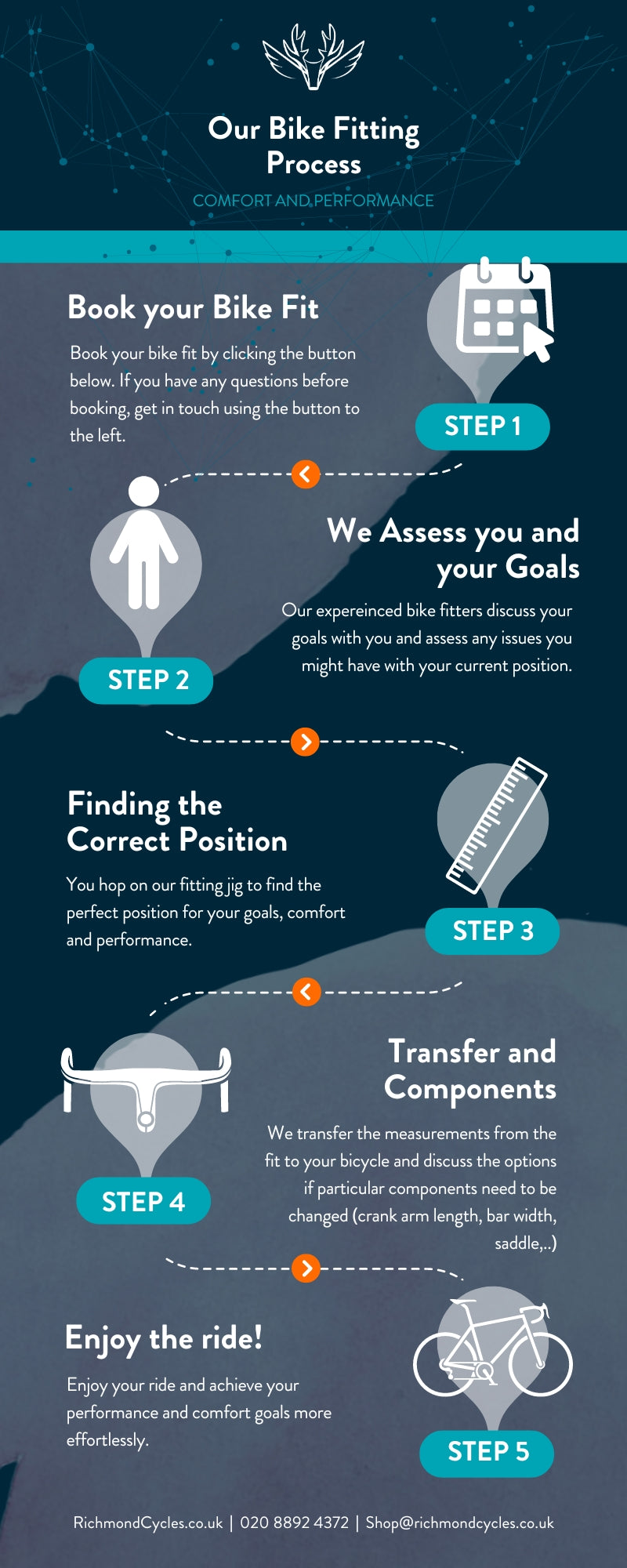 Our Bike Fitting Process

COMFORT AND PERFORMANCE

Book your Bike Fit

Book your bike fit by clicking the button below. If you have any questions before booking, get in touch using the button to the left.

STEP 1

We Assess you and your Goals

Our expereinced bike fitters discuss your goals with you and assess any issues you might have with your current position.

STEP 2

Finding the Correct Position

You hop on our fitting jig to find the perfect position for your goals, comfort and performance.

STEP 3

Transfer and Components

We transfer the measurements from the fit to your bicycle and discuss the options if particular components need to be changed (crank arm length, bar width, saddle,..)

STEP 4

Enjoy the ride!

Enjoy your ride and achieve your performance and comfort goals more effortlessly.

STEP 5

RichmondCycles.co.uk | 020 8892 4372 | Shop@richmondcycles.co.uk